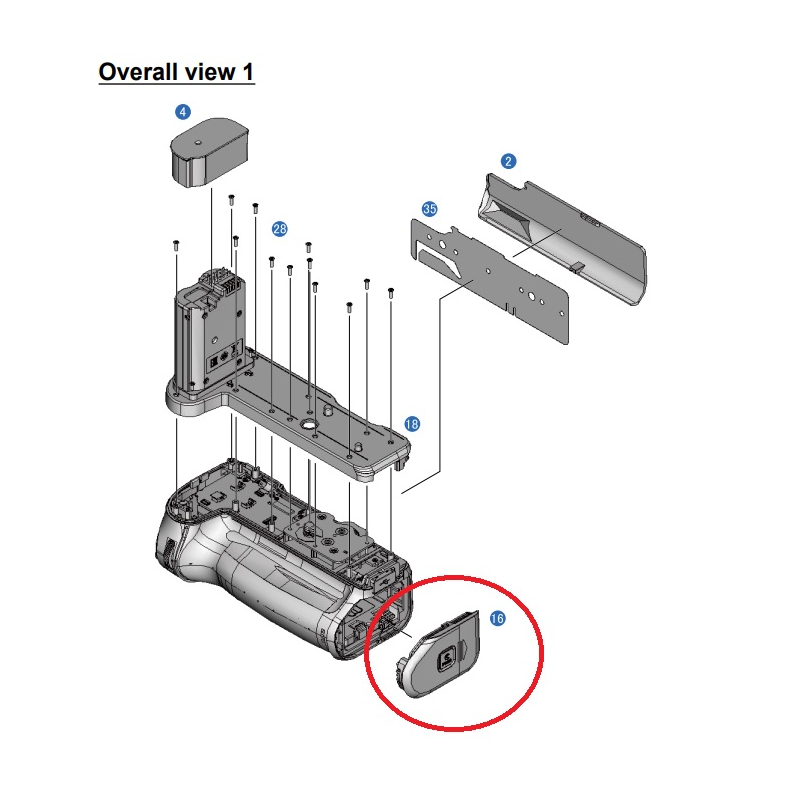 Overall view 1

4

2

35

28

18

16