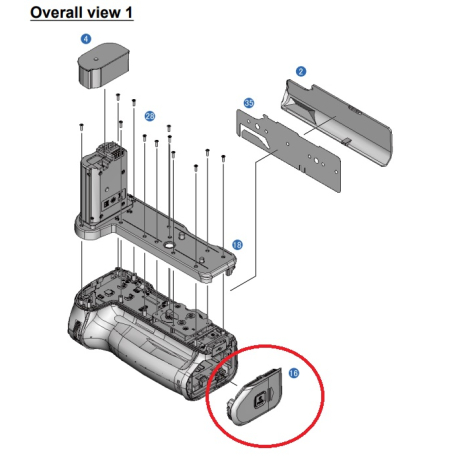 Overall view 1

4

2

35

28

18

16